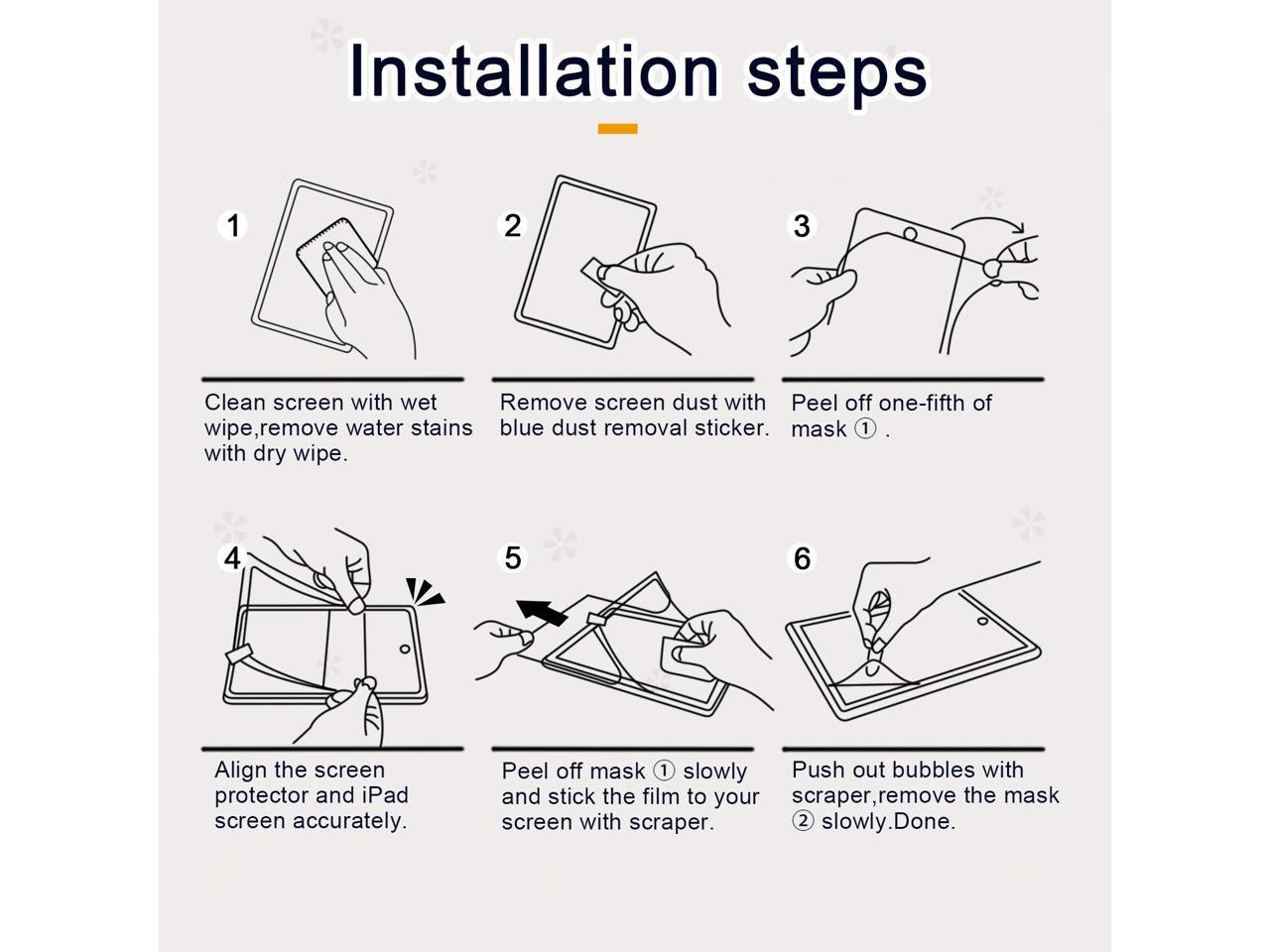 Installation steps

1

Clean screen with wet wipe,remove water stains with dry wipe.

2

Remove screen dust with blue dust removal sticker.

3

Peel off one-fifth of mask ① .

4

Align the screen protector and iPad screen accurately.

5

Peel off mask ① slowly and stick the film to your screen with scraper.

6

Push out bubbles with scraper,remove the mask ② slowly.Done.